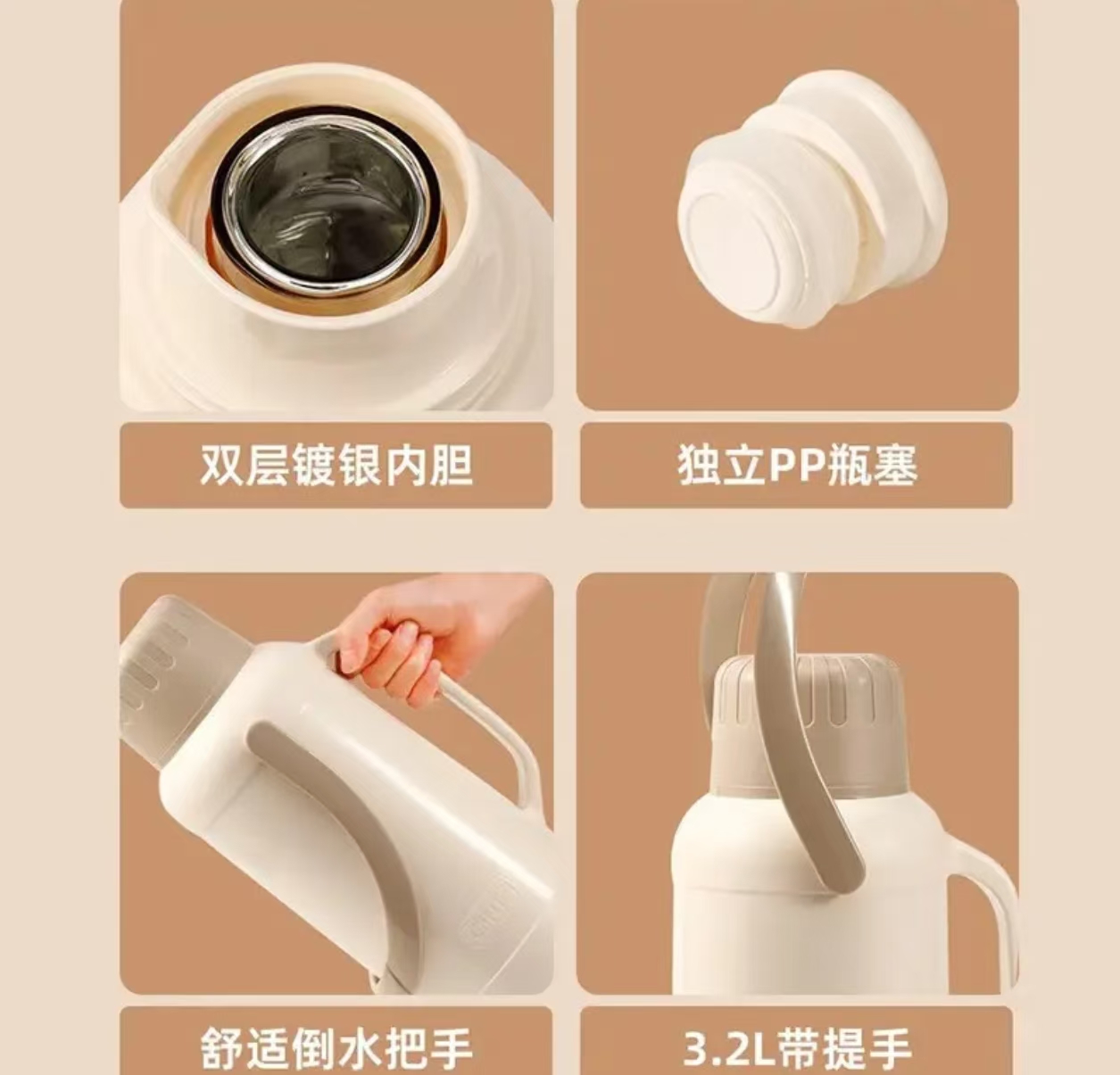 双层镀银内胆

独立PP瓶塞

舒适倒水把手

3.2L带提手